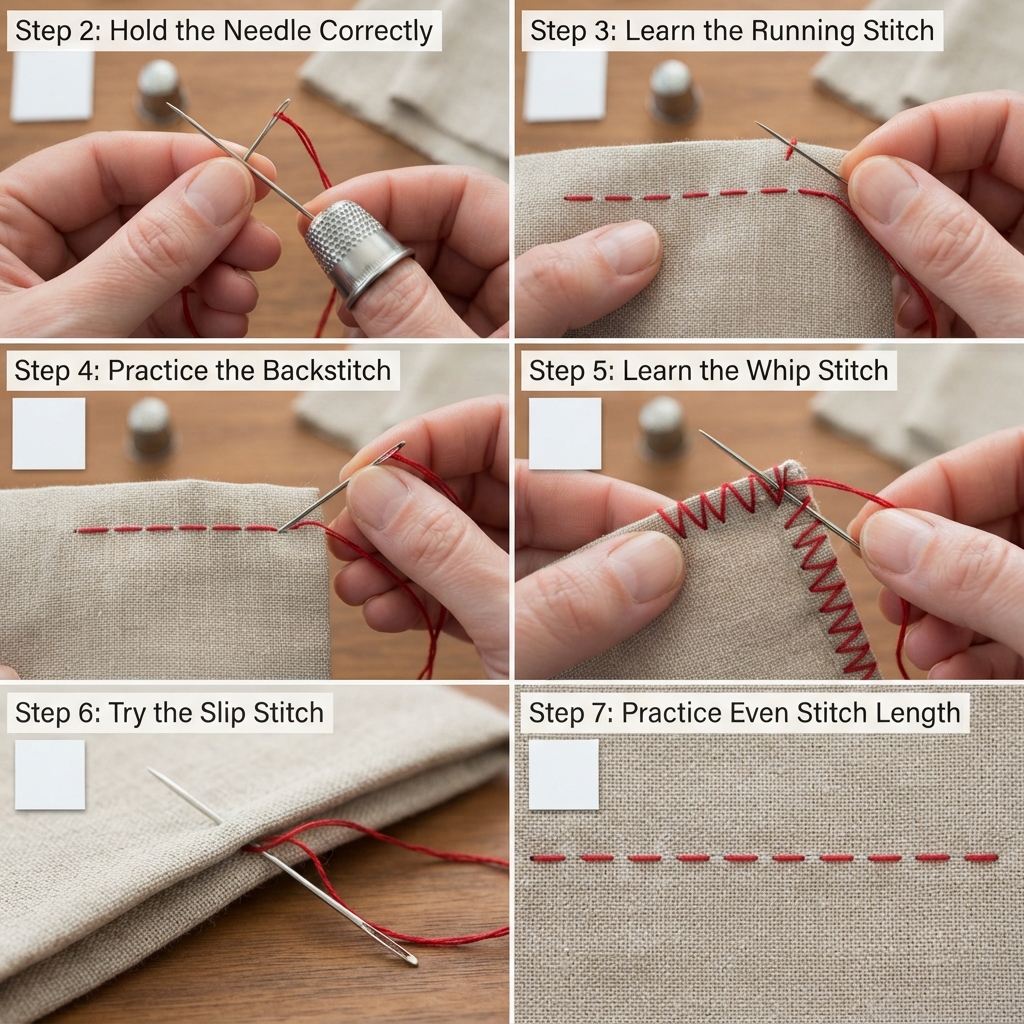 Step 2: Hold the Needle Correctly

Step 3: Learn the Running Stitch

Step 4: Practice the Backstitch

Step 5: Learn the Whip Stitch

Step 6: Try the Slip Stitch

Step 7: Practice Even Stitch Length